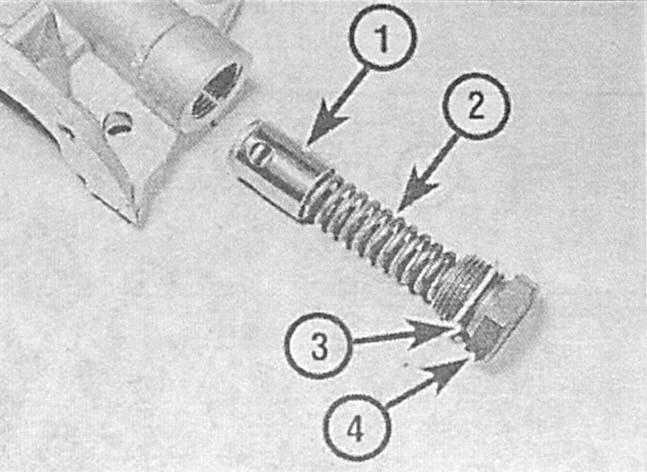 1
2
3
4