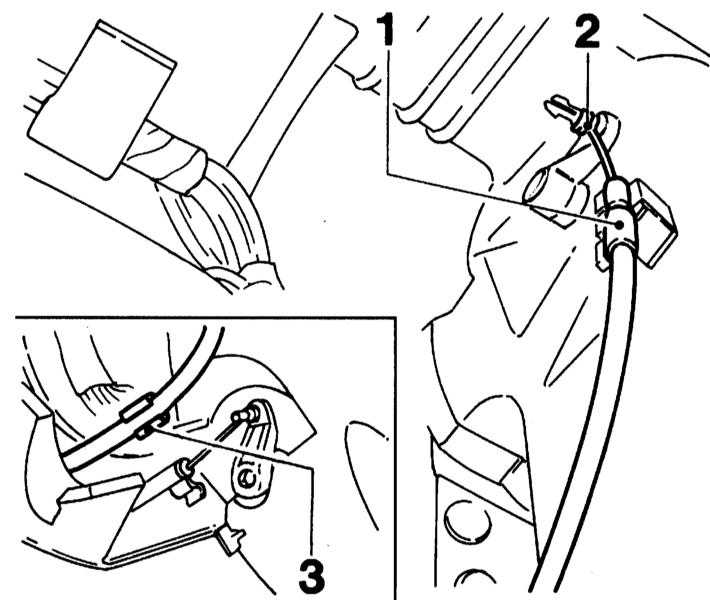 1
2
3